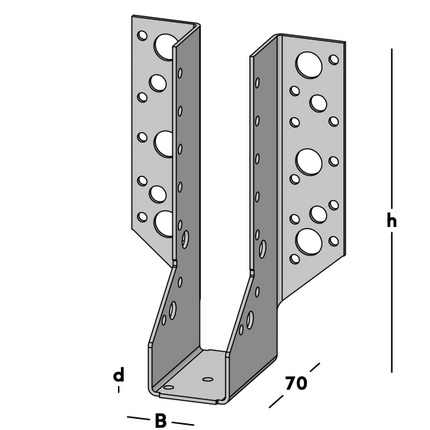 h
d
70
B