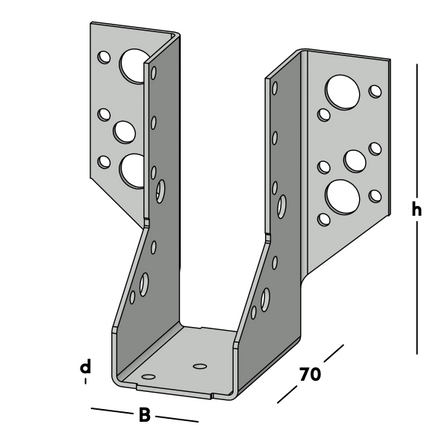 h
d
70
B