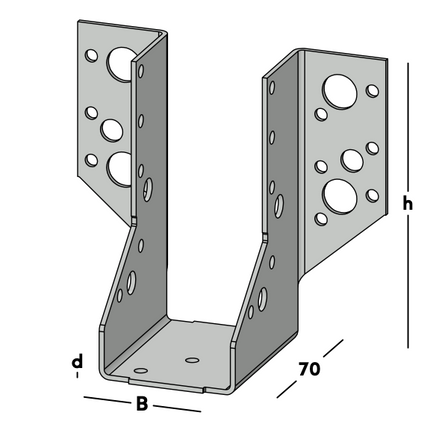 h
d
70
B