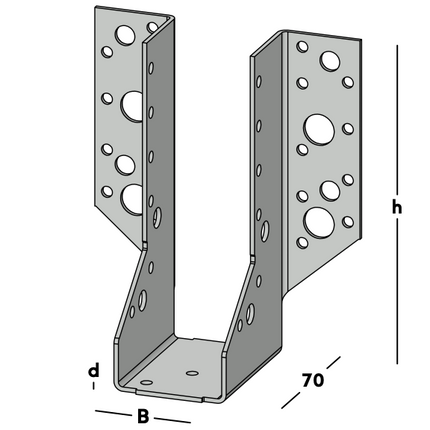 h
d
70
B