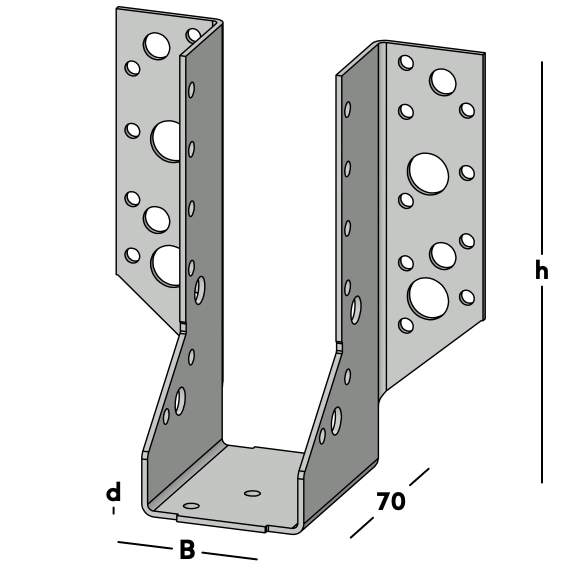 h
d
70
B