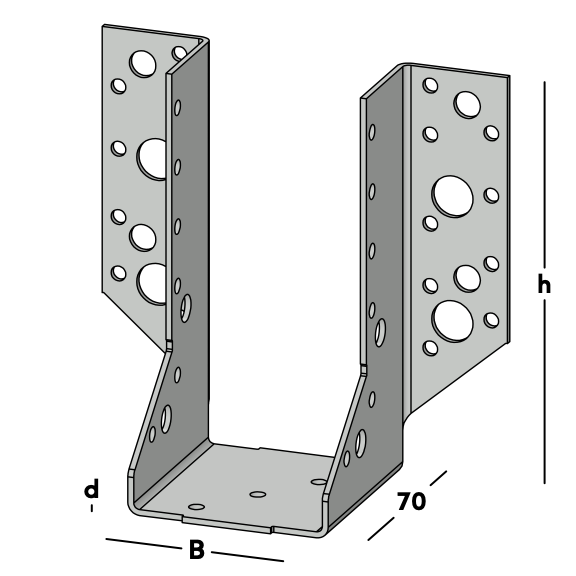 h

d

70

B