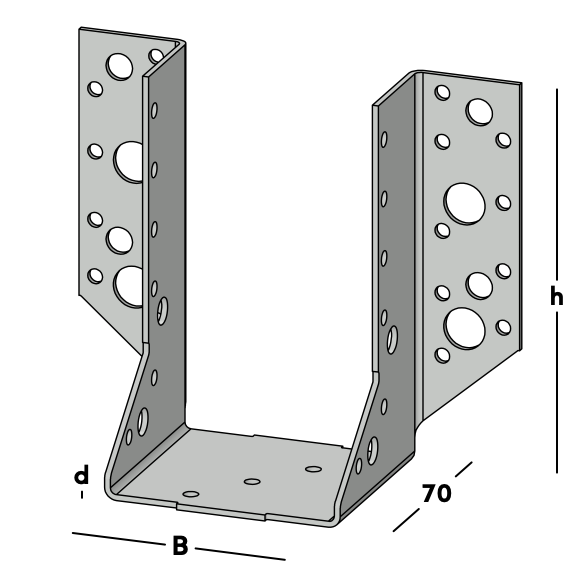 h
d
70
B