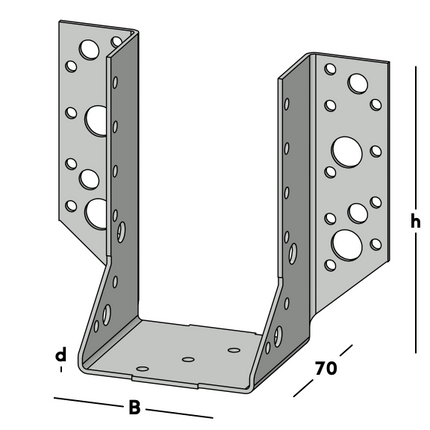 h
d
70
B