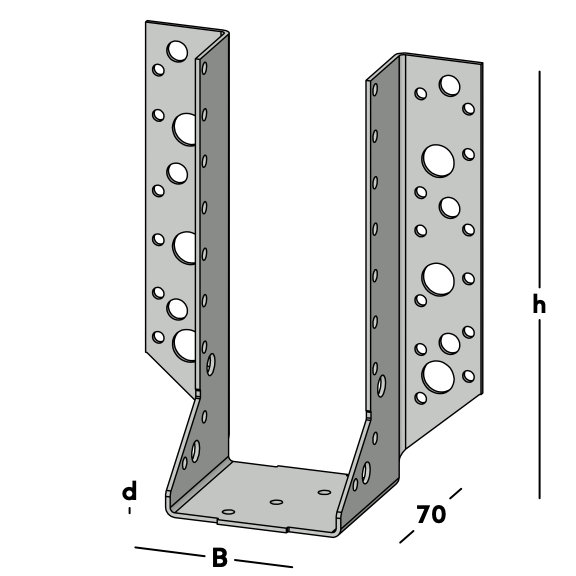 h

d

70

B