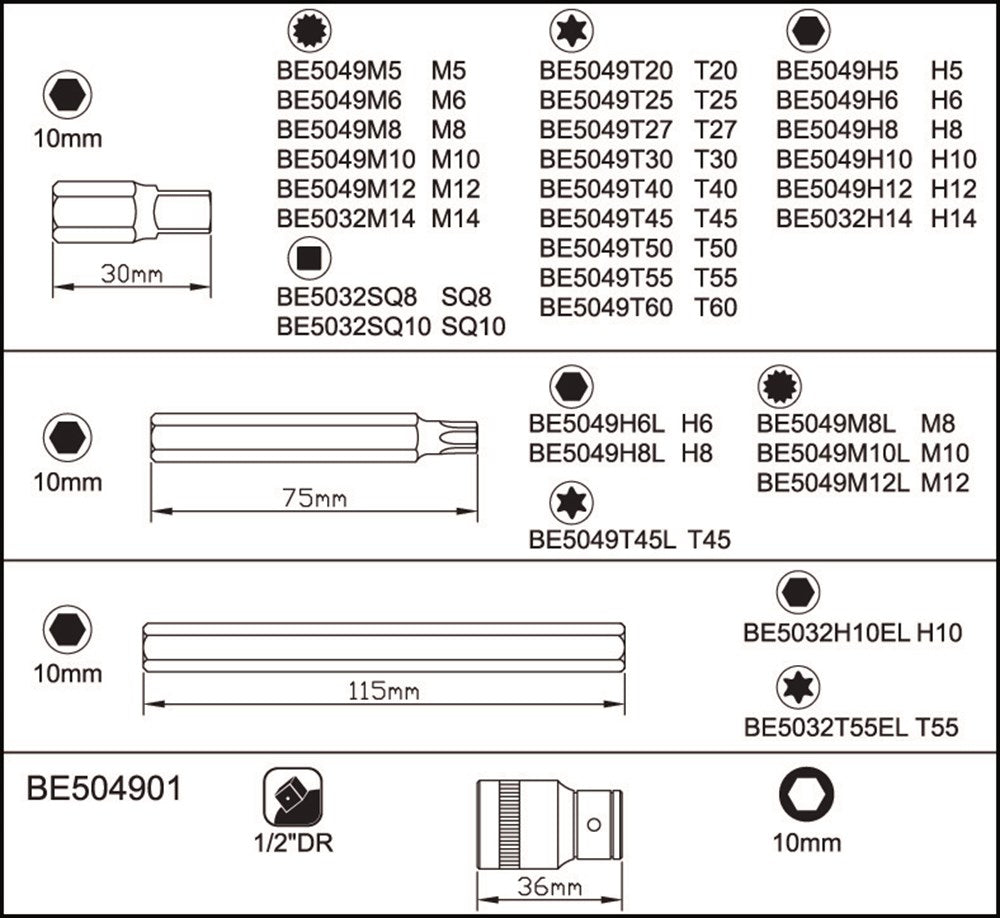 10mm

30mm

BE5049M5 M5
BE5049M6 M6
BE5049M8 M8
BE5049M10 M10
BE5049M12 M12
BE5032M14 M14

BE5032SQ8 SQ8
BE5032SQ10 SQ10

BE5049T20 T20
BE5049T25 T25
BE5049T27 T27
BE5049T30 T30
BE5049T40 T40
BE5049T45 T45
BE5049T50 T50
BE5049T55 T55
BE5049T60 T60

BE5049H5 H5
BE5049H6 H6
BE5049H8 H8
BE5049H10 H10
BE5049H12 H12
BE5032H14 H14

10mm

75mm

BE5049H6L H6
BE5049H8L H8

BE5049T45L T45

BE5049M8L M8
BE5049M10L M10
BE5049M12L M12

10mm

115mm

BE5032H10EL H10

BE5032T55EL T55

BE504901

1/2"DR

36mm

10mm