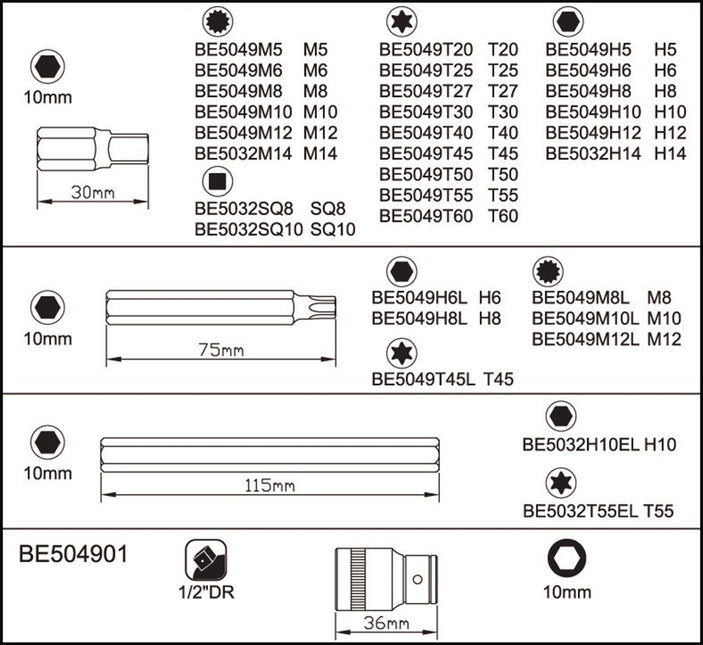 10mm

30mm

BE5049M5 M5
BE5049M6 M6
BE5049M8 M8
BE5049M10 M10
BE5049M12 M12
BE5032M14 M14

BE5032SQ8 SQ8
BE5032SQ10 SQ10

BE5049T20 T20
BE5049T25 T25
BE5049T27 T27
BE5049T30 T30
BE5049T40 T40
BE5049T45 T45
BE5049T50 T50
BE5049T55 T55
BE5049T60 T60

BE5049H5 H5
BE5049H6 H6
BE5049H8 H8
BE5049H10 H10
BE5049H12 H12
BE5032H14 H14

10mm

75mm

BE5049H6L H6
BE5049H8L H8

BE5049T45L T45

BE5049M8L M8
BE5049M10L M10
BE5049M12L M12

10mm

115mm

BE5032H10EL H10

BE5032T55EL T55

BE504901

1/2"DR

36mm

10mm